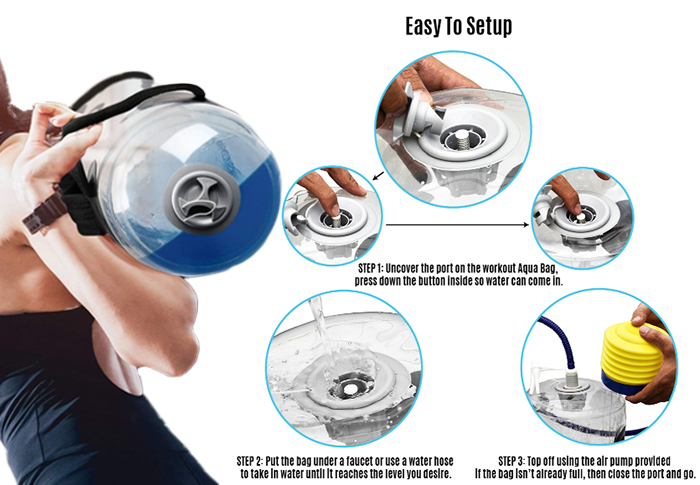 Easy To Setup

STEP 1: Uncover the port on the workout Aqua Bag, press down the button inside so water can come in.

STEP 2: Put the bag under a faucet or use a water hose to take in water until it reaches the level you desire.

STEP 3: Top off using the air pump provided if the bag isn't already full, then close the port and go.