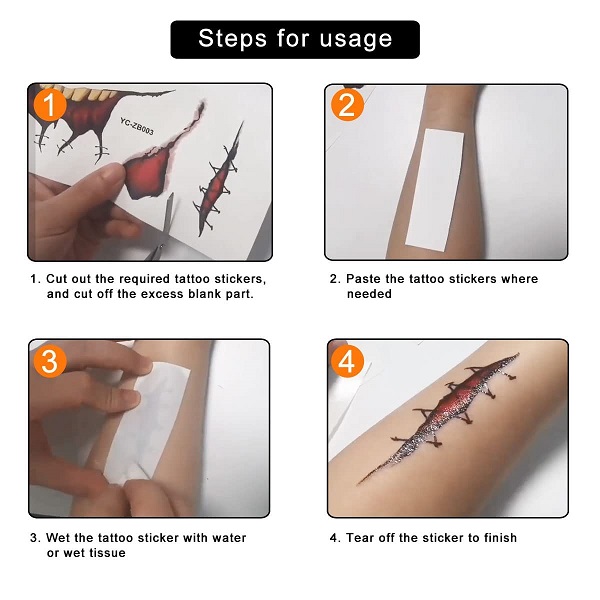 Steps for usage

1

YC-ZB003

1. Cut out the required tattoo stickers, and cut off the excess blank part.

2

2. Paste the tattoo stickers where needed

3

3. Wet the tattoo sticker with water or wet tissue

4

4. Tear off the sticker to finish