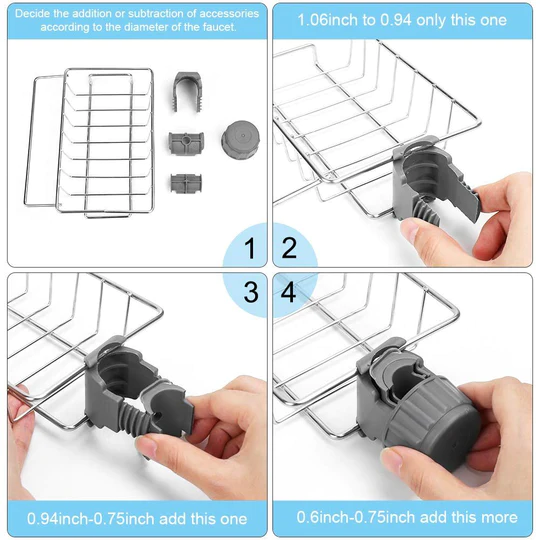 Decide the addition or subtraction of accessories according to the diameter of the faucet.

1.06inch to 0.94 only this one

1

2

3

4

0.94inch-0.75inch add this one

0.6inch-0.75inch add this more