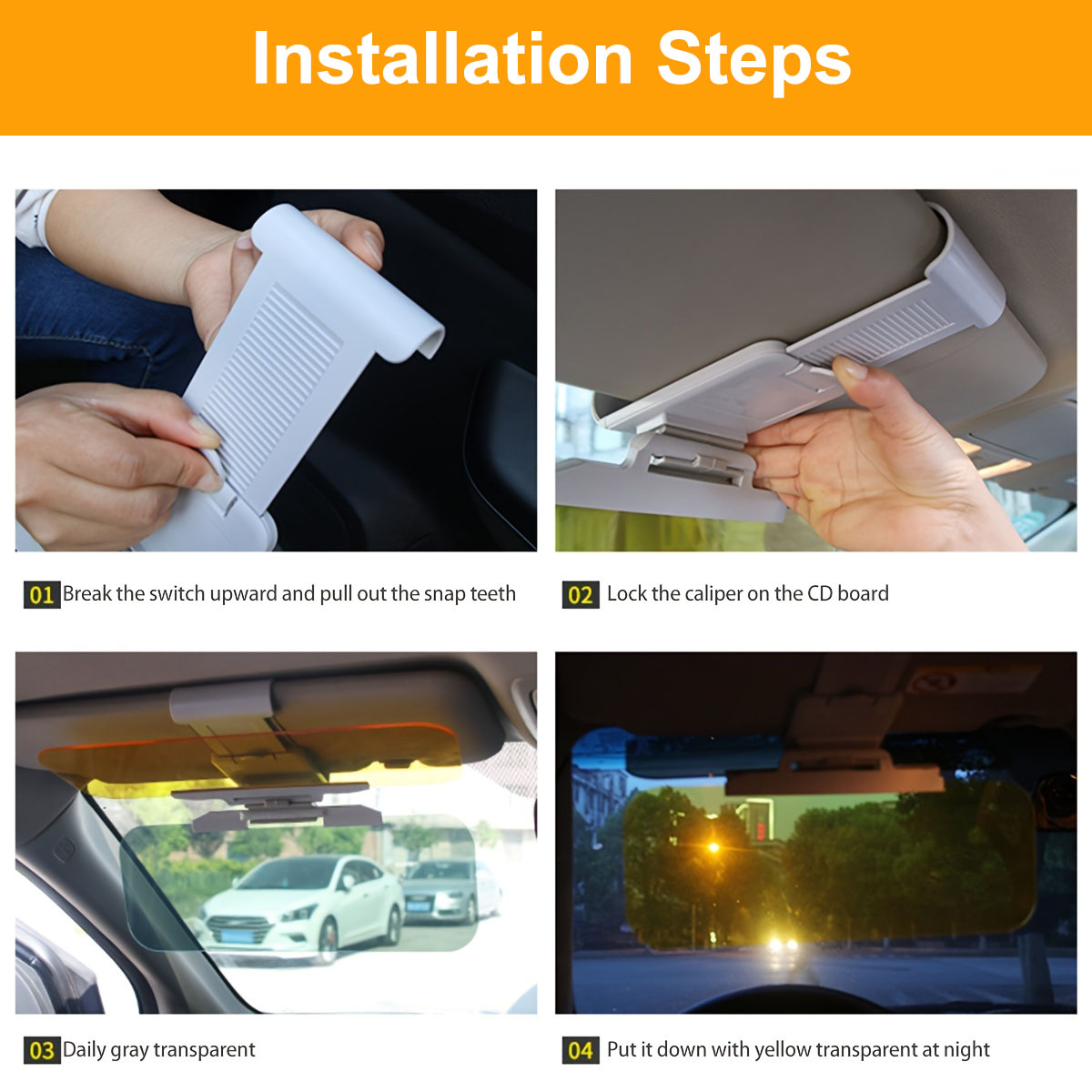 Installation Steps

01 Break the switch upward and pull out the snap teeth

02 Lock the caliper on the CD board

03 Daily gray transparent

04 Put it down with yellow transparent at night