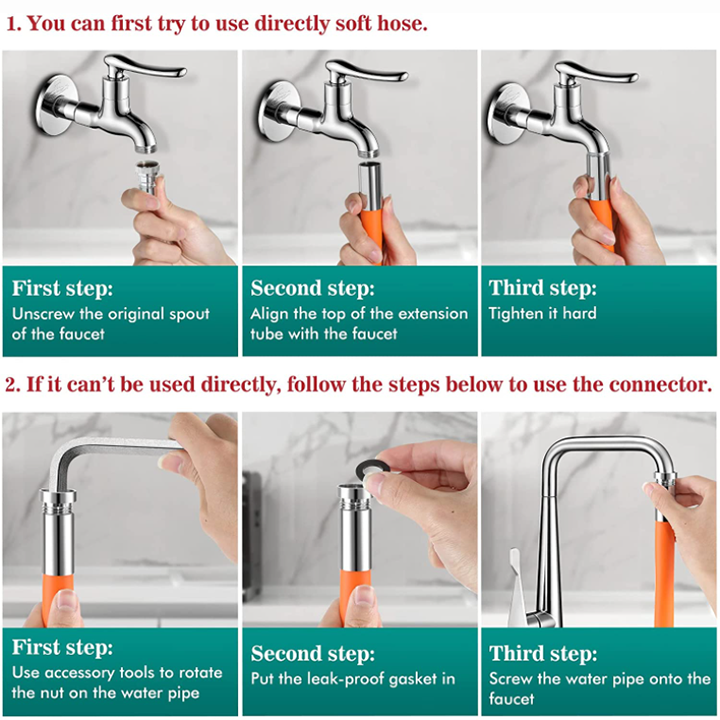 1. You can first try to use directly soft hose.

First step:
Unscrew the original spout of the faucet

Second step:
Align the top of the extension tube with the faucet

Third step:
Tighten it hard

2. If it can't be used directly, follow the steps below to use the connector.

First step:
Use accessory tools to rotate the nut on the water pipe

Second step:
Put the leak-proof gasket in

Third step:
Screw the water pipe onto the faucet