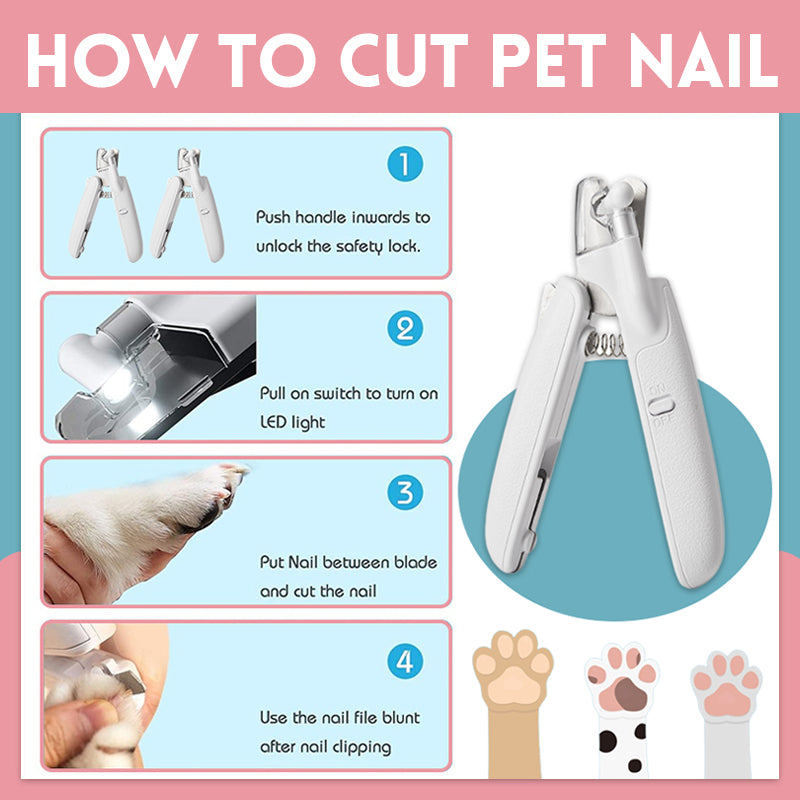 HOW TO CUT PET NAIL

1
Push handle inwards to unlock the safety lock.

2
Pull on switch to turn on LED light

3
Put Nail between blade and cut the nail

4
Use the nail file blunt after nail clipping

ON
OFF