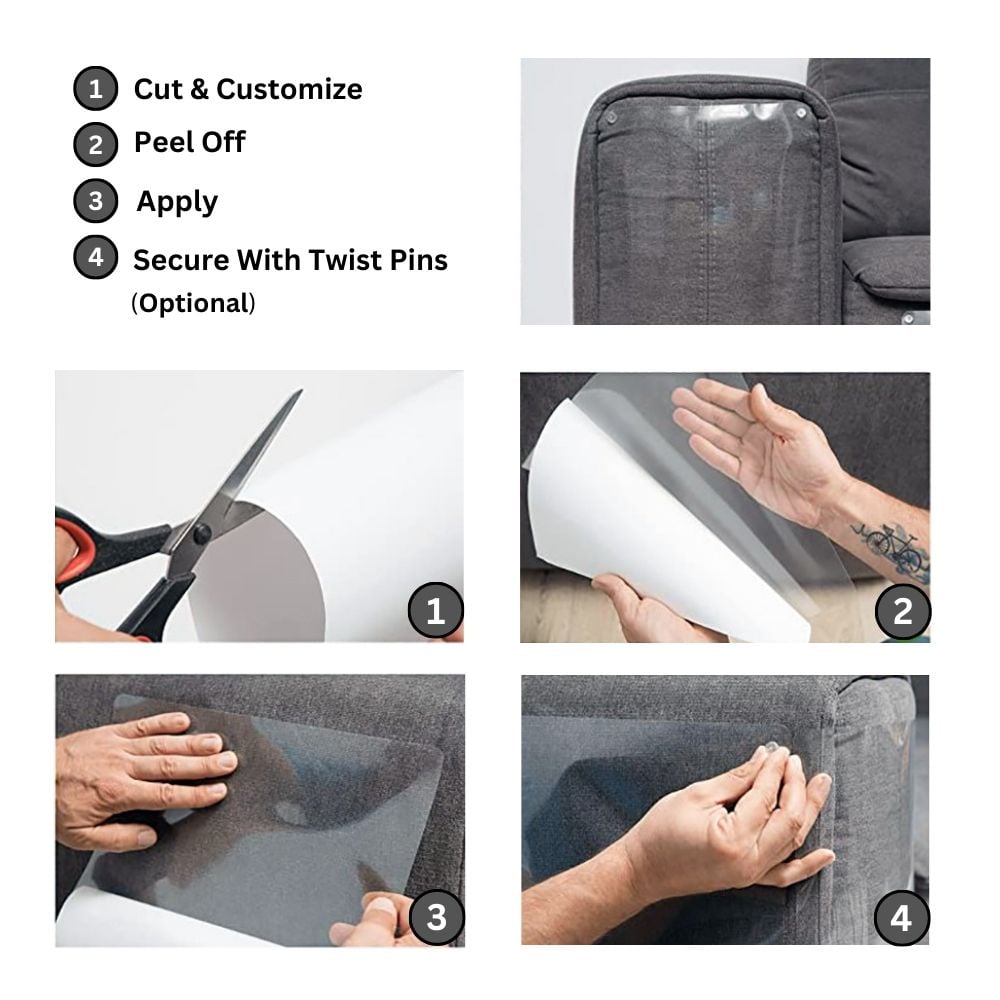 1 Cut & Customize
2 Peel Off
3 Apply
4 Secure With Twist Pins (Optional)

1

2

3

4