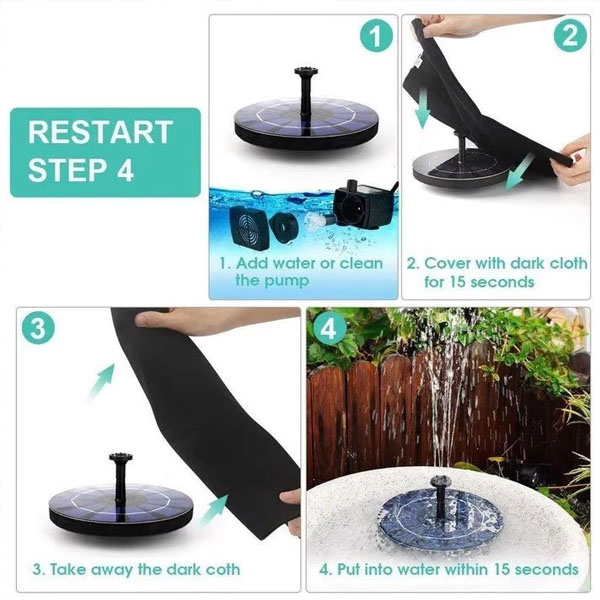 RESTART STEP 4

1

1. Add water or clean the pump

2

2. Cover with dark cloth for 15 seconds

3

3. Take away the dark coth

4

4. Put into water within 15 seconds