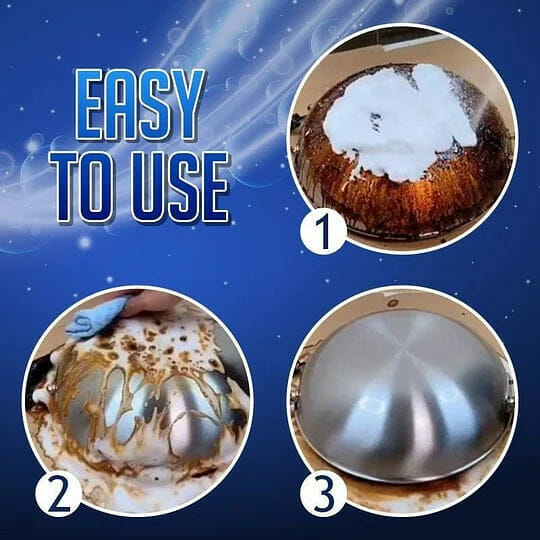 EASY TO USE

1

2

3