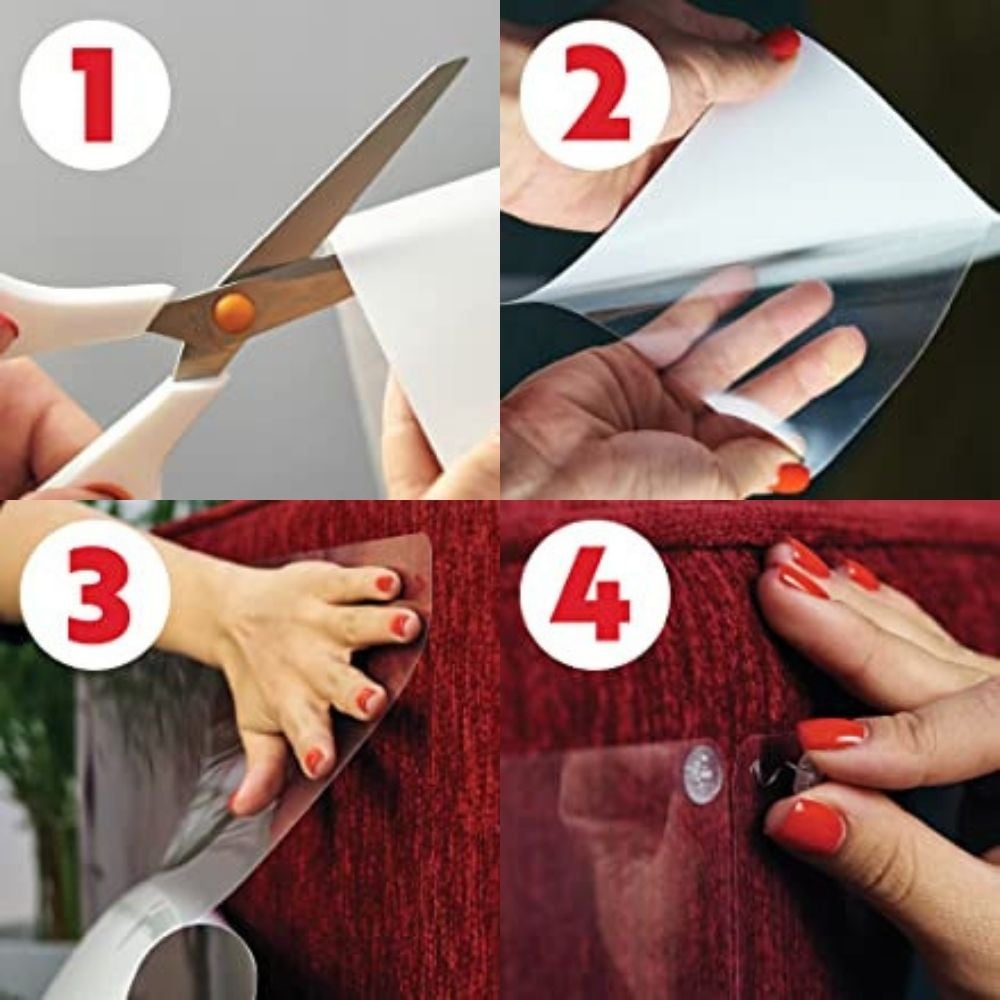 1

2

3

4