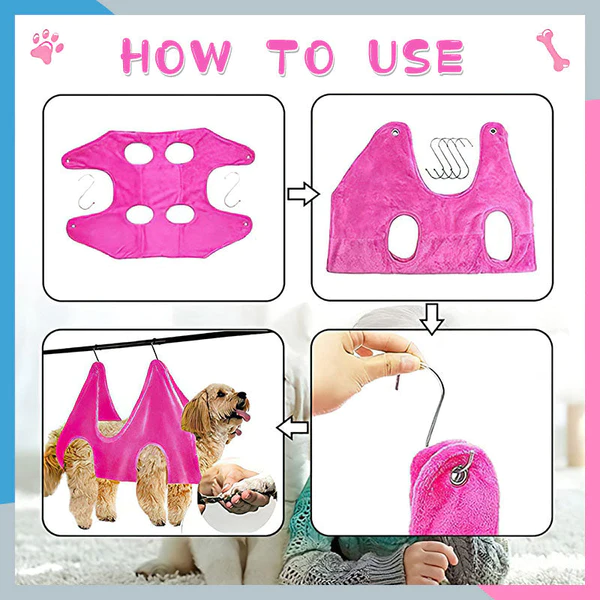 HOW TO USE