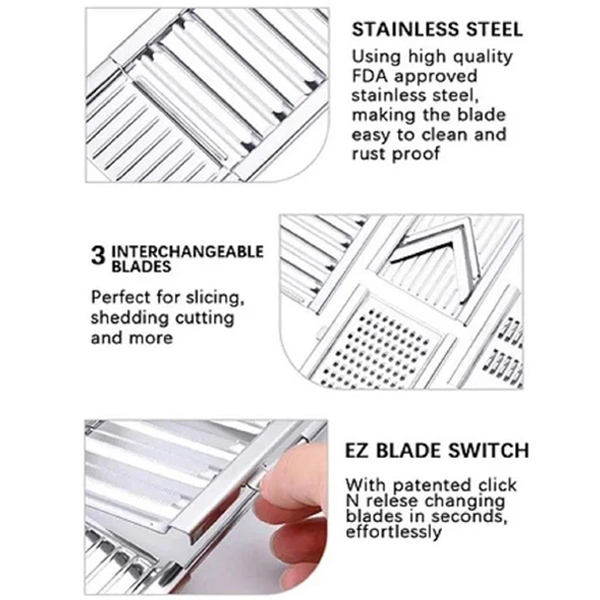 STAINLESS STEEL

Using high quality FDA approved stainless steel, making the blade easy to clean and rust proof

3 INTERCHANGEABLE BLADES

Perfect for slicing, shedding cutting and more

EZ BLADE SWITCH

With patented click N relese changing blades in seconds, effortlessly