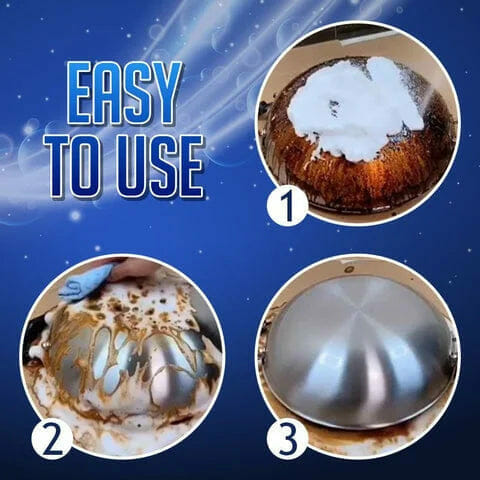 EASY
TO USE

1

2

3