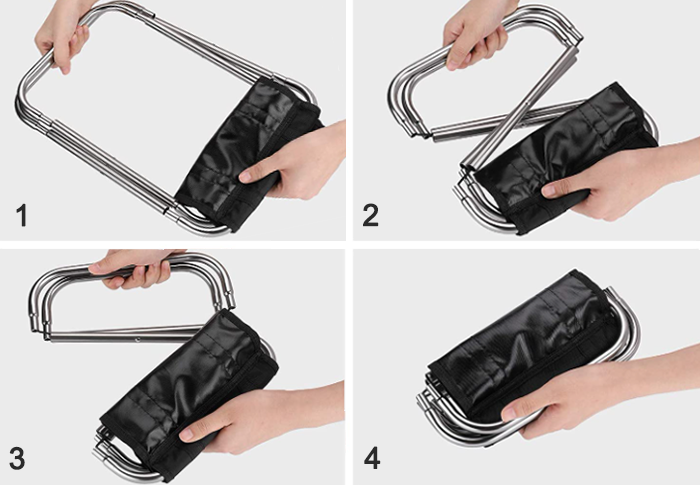 1

2

3

4